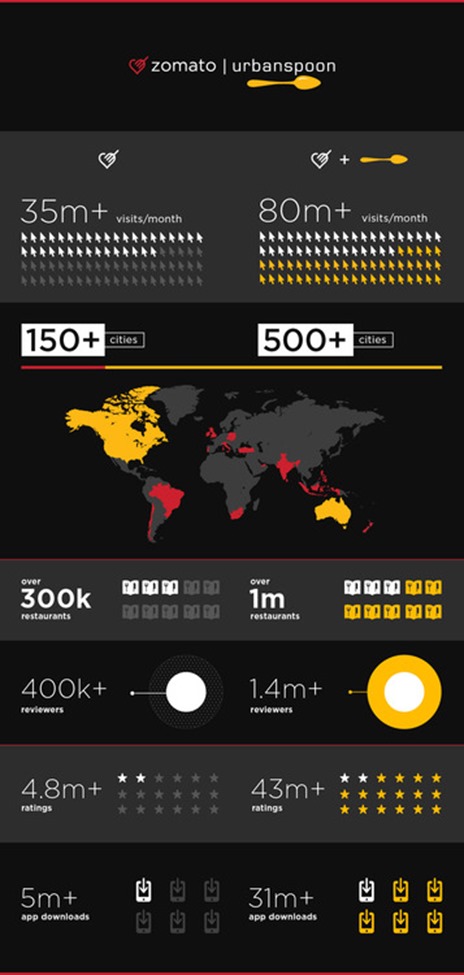 zomato | urbanspoon

+

35m+ visits/month

80m+ visits/month

150+ cities

500+ cities

over 300k restaurants

over 1m restaurants

400k+ reviewers

1.4m+ reviewers

4.8m+ ratings

43m+ ratings

5m+ app downloads

31m+ app downloads