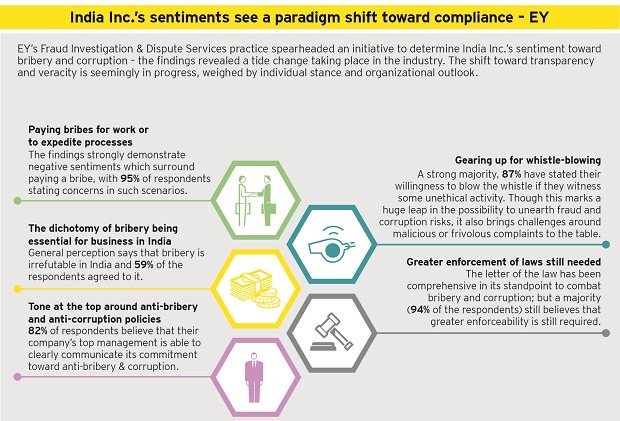 India Inc.'s sentiments see a paradigm shift toward compliance - EY

EY's Fraud Investigation & Dispute Services practice spearheaded an initiative to determine India Inc.'s sentiment toward bribery and corruption - the findings revealed a tide change taking place in the industry. The shift toward transparency and veracity is seemingly in progress, weighed by individual stance and organizational outlook.

Paying bribes for work or to expedite processes
The findings strongly demonstrate negative sentiments which surround paying a bribe, with 95% of respondents stating concerns in such scenarios.

The dichotomy of bribery being essential for business in India
General perception says that bribery is irrefutable in India and 59% of the respondents agreed to it.

Tone at the top around anti-bribery and anti-corruption policies
82% of respondents believe that their company's top management is able to clearly communicate its commitment toward anti-bribery & corruption.

Gearing up for whistle-blowing
A strong majority, 87% have stated their willingness to blow the whistle if they witness some unethical activity. Though this marks a huge leap in the possibility to unearth fraud and corruption risks, it also brings challenges around malicious or frivolous complaints to the table.

Greater enforcement of laws still needed
The letter of the law has been comprehensive in its standpoint to combat bribery and corruption; but a majority (94% of the respondents) still believes that greater enforceability is still required.