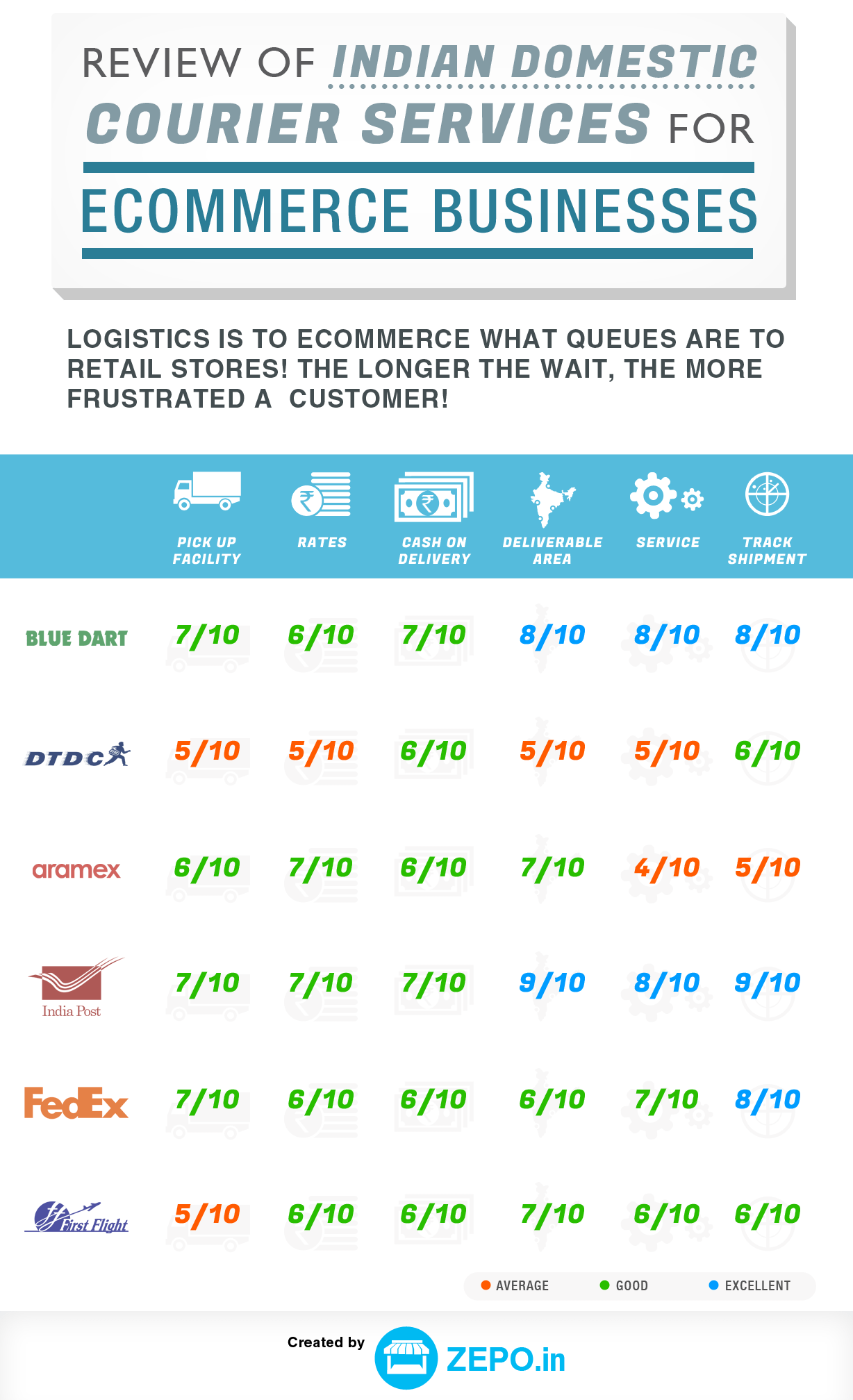 REVIEW OF INDIAN DOMESTIC COURIER SERVICES FOR

ECOMMERCE BUSINESSES

LOGISTICS IS TO ECOMMERCE WHAT QUEUES ARE TO RETAIL STORES! THE LONGER THE WAIT, THE MORE FRUSTRATED A CUSTOMER!

| | PICK UP FACILITY | RATES | CASH ON DELIVERY | DELIVERABLE AREA | SERVICE | TRACK SHIPMENT |
|---|---|---|---|---|---|---|
| BLUE DART | 7/10 | 6/10 | 7/10 | 8/10 | 8/10 | 8/10 |
| DTDC | 5/10 | 5/10 | 6/10 | 5/10 | 5/10 | 6/10 |
| aramex | 6/10 | 7/10 | 6/10 | 7/10 | 4/10 | 5/10 |
| India Post | 7/10 | 7/10 | 7/10 | 9/10 | 8/10 | 9/10 |
| FedEx | 7/10 | 6/10 | 6/10 | 6/10 | 7/10 | 8/10 |
| First Flight | 5/10 | 6/10 | 6/10 | 7/10 | 6/10 | 6/10 |

AVERAGE GOOD EXCELLENT

Created by ZEPO.in